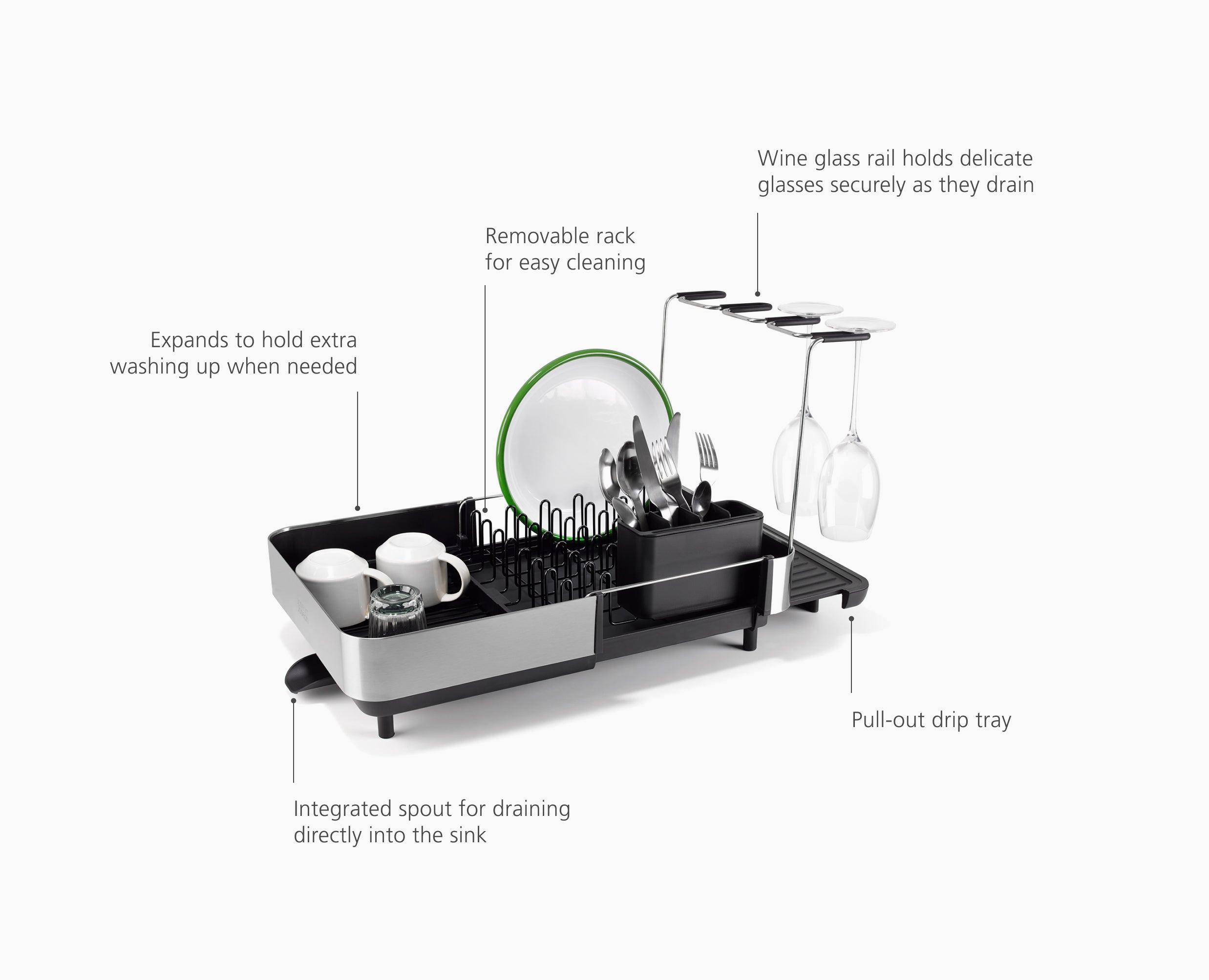 Wine glass rail holds delicate glasses securely as they drain

Removable rack for easy cleaning

Expands to hold extra washing up when needed

Pull-out drip tray

Integrated spout for draining directly into the sink